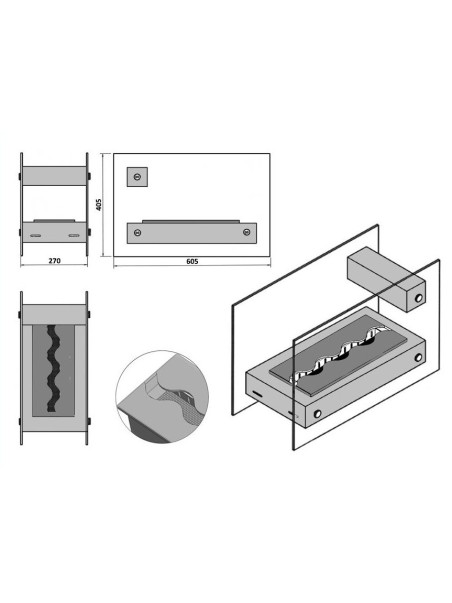 405

270

605